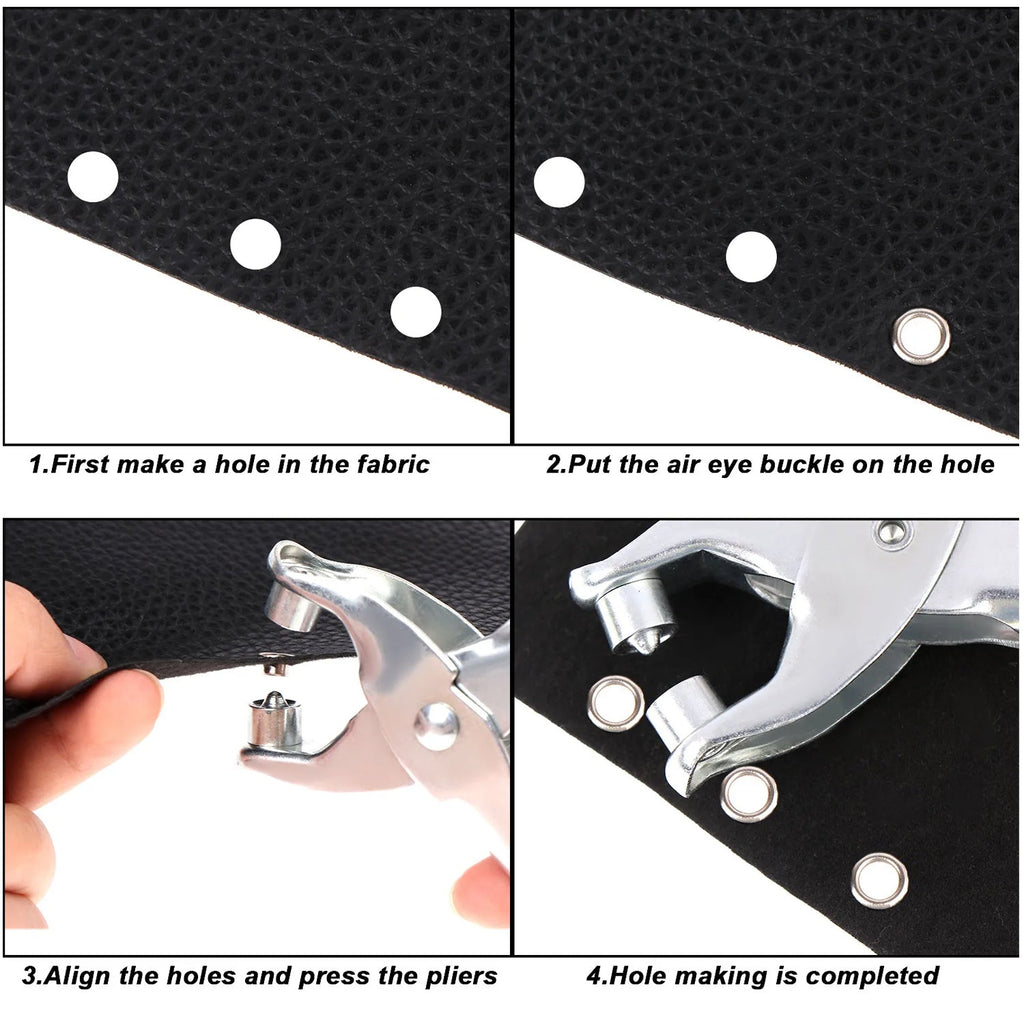 1.First make a hole in the fabric

2.Put the air eye buckle on the hole

3.Align the holes and press the pliers

4.Hole making is completed