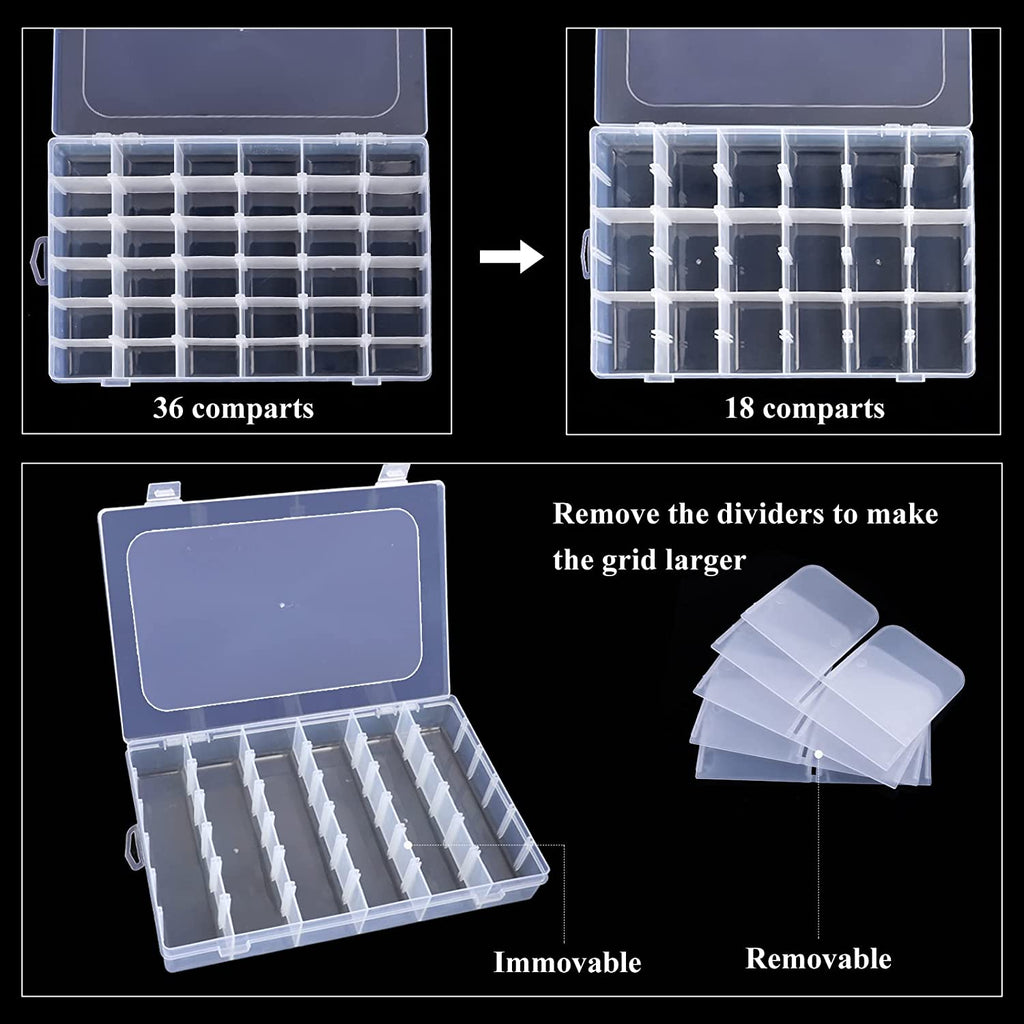 36 comparts

18 comparts

Remove the dividers to make the grid larger

Immovable

Removable